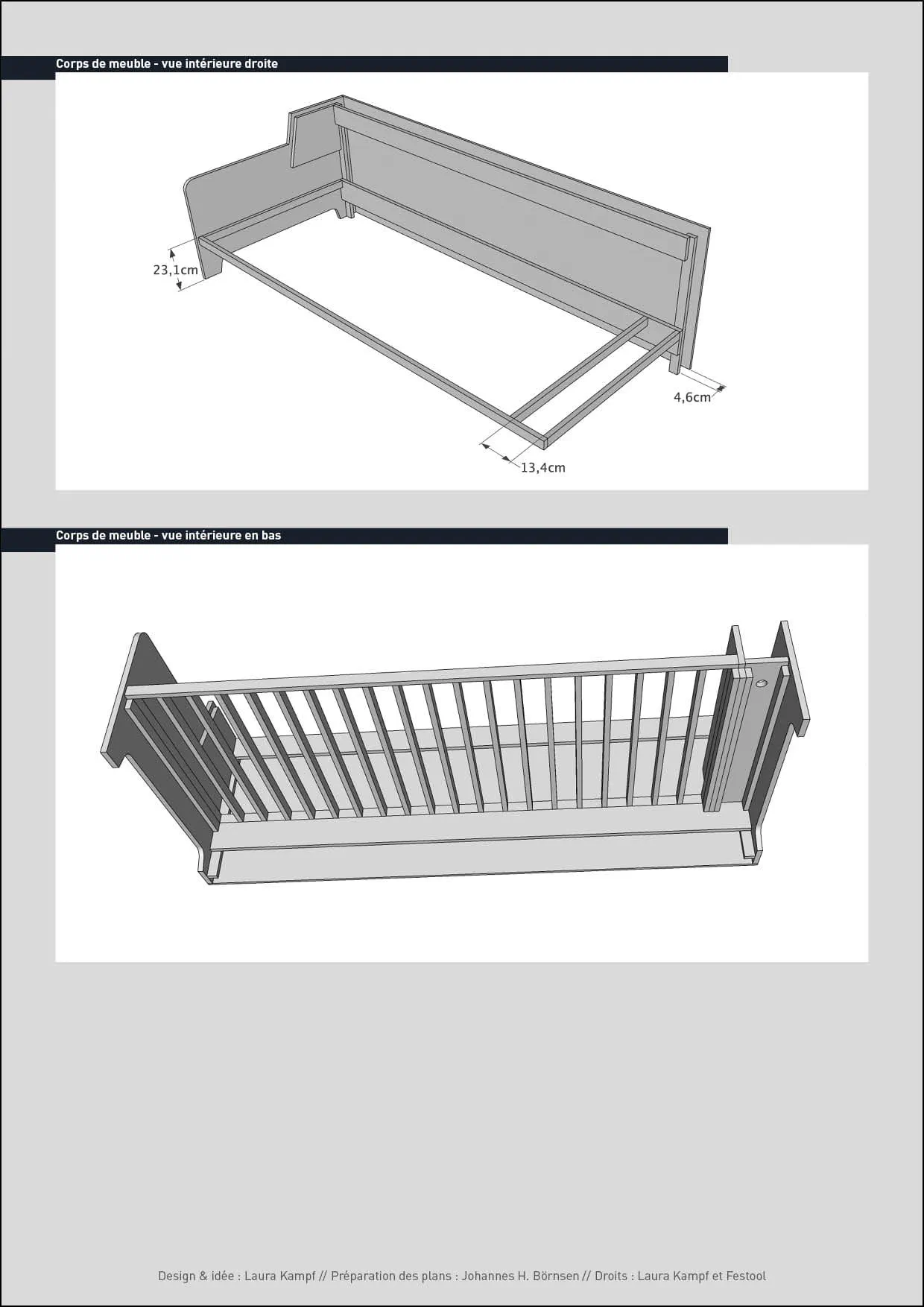 Corps de meuble - vue intérieure droite

23,1cm

4,6cm

13,4cm

Corps de meuble - vue intérieure en bas

Design & idée : Laura Kampf // Préparation des plans : Johannes H. Börnsen // Droits : Laura Kampf et Festool